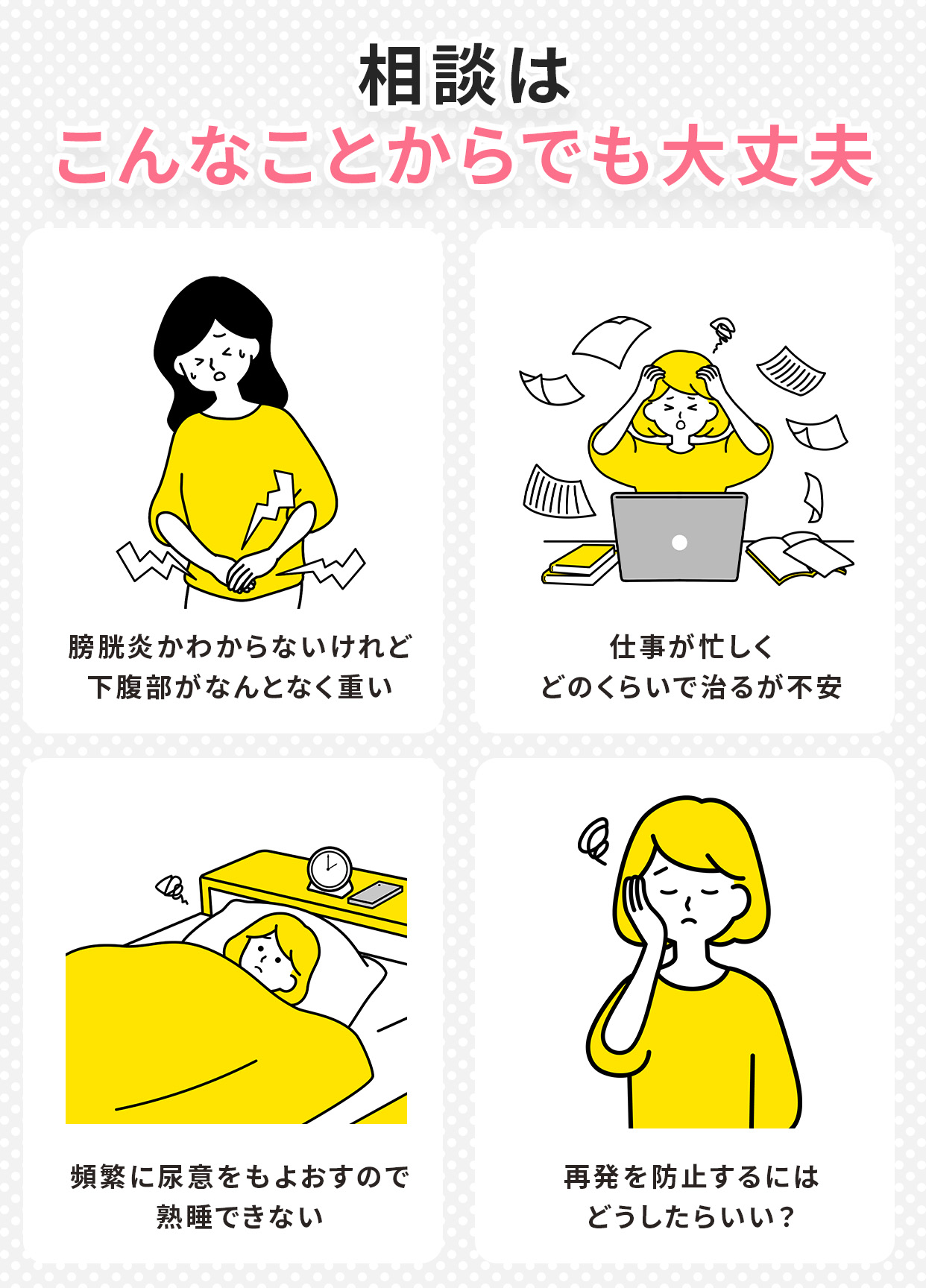 相談は
こんなことからでも大丈夫

膀胱炎かわからないけれど
下腹部がなんとなく重い

仕事が忙しく
どのくらいで治るが不安

頻繁に尿意をもよおすので
熟睡できない

再発を防止するには
どうしたらいい？